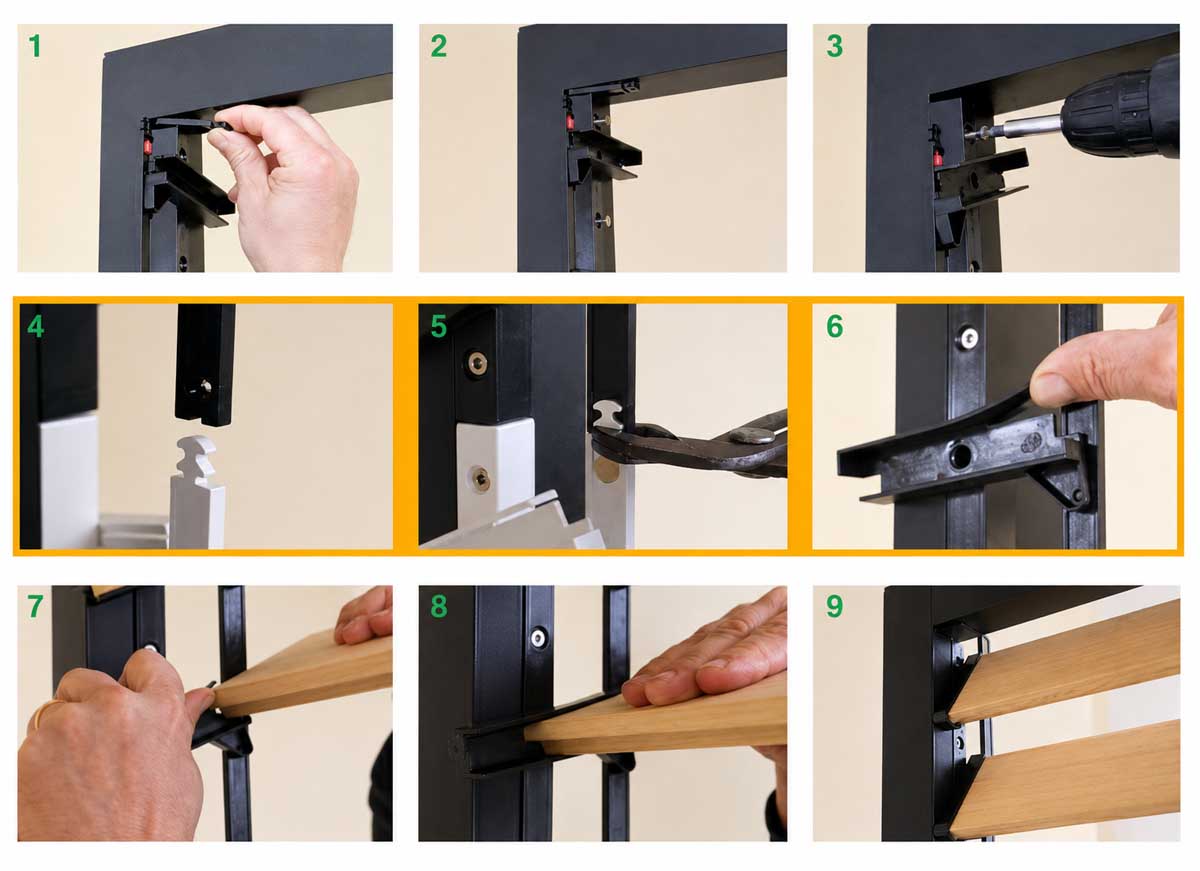 1

2

3

4

5

6

7

8

9