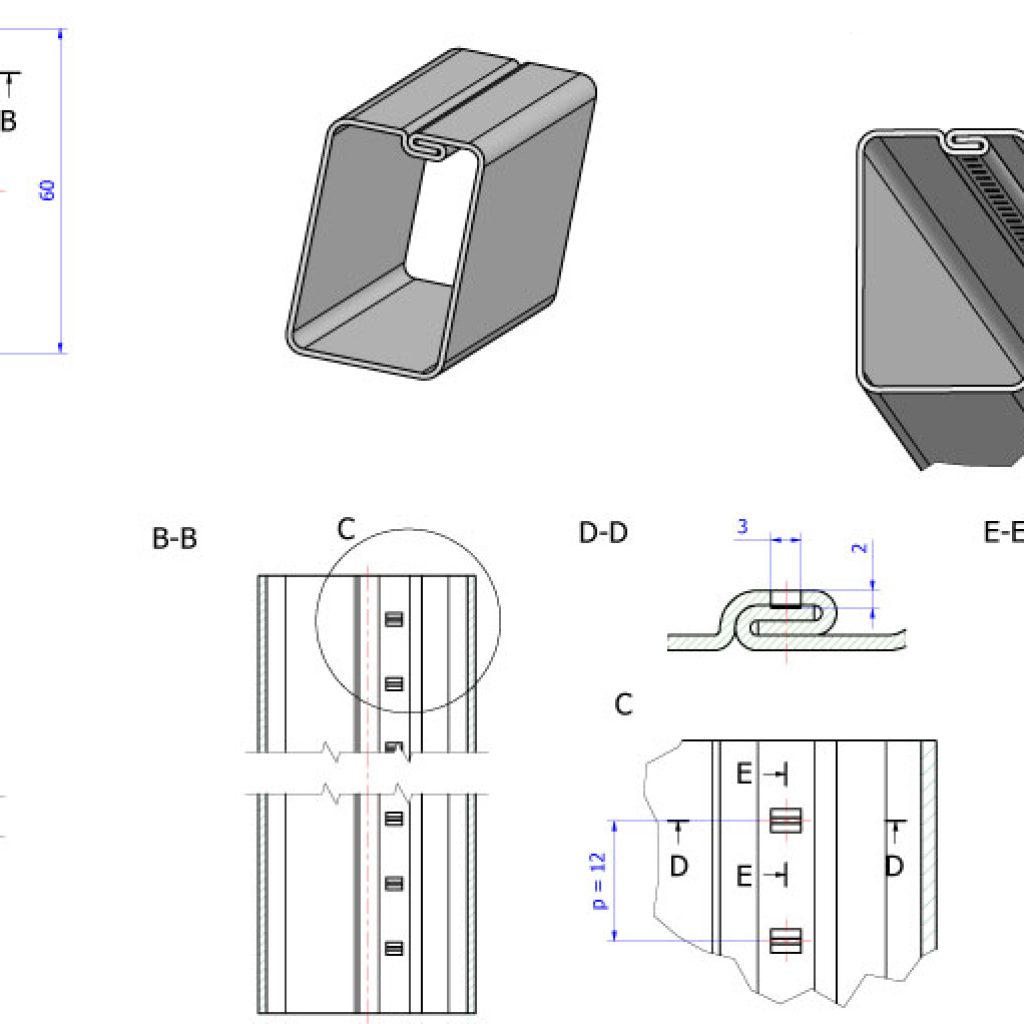 B

60

B-B

C

D-D

3

2

E-E

C

E

D

D

E

p = 12